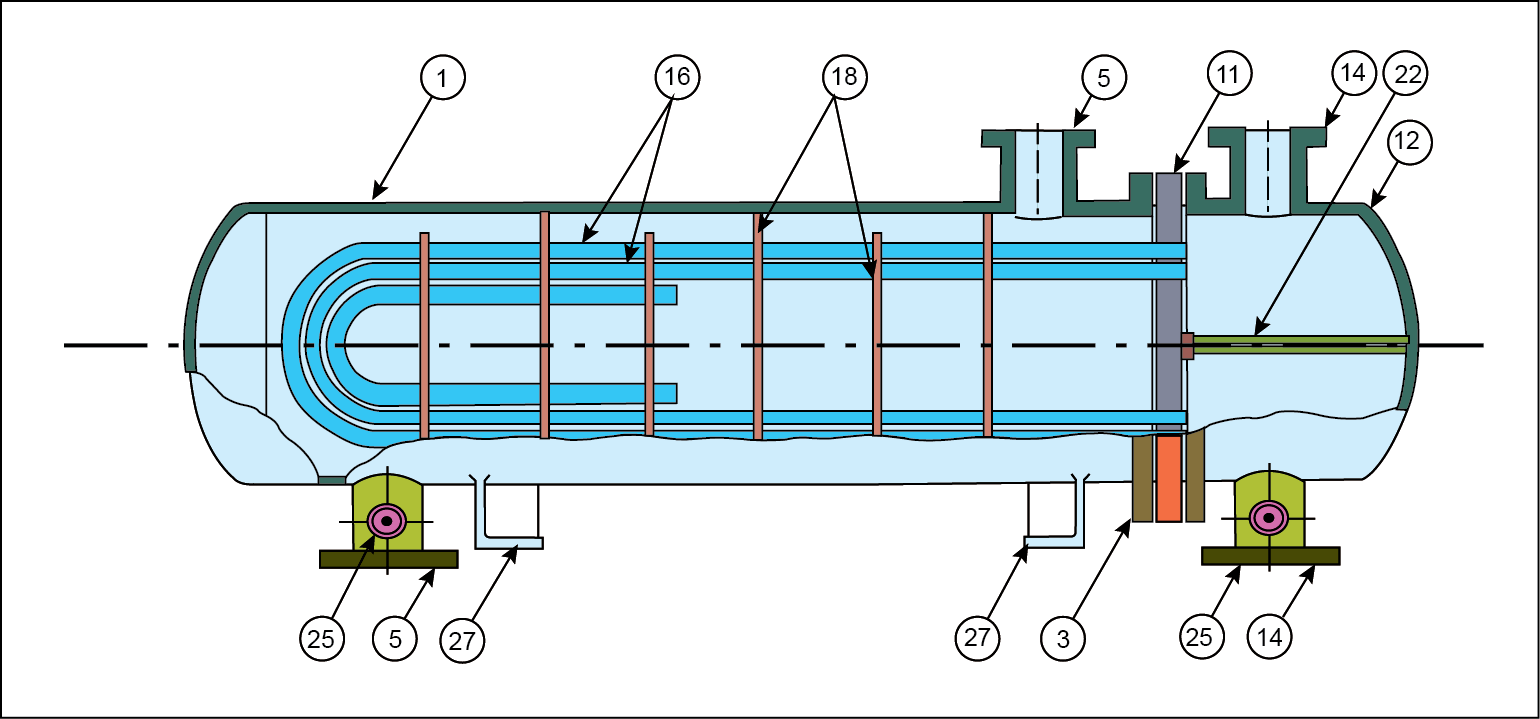 1
16
18
5
11
14
22
12
25
5
27
27
3
25
14