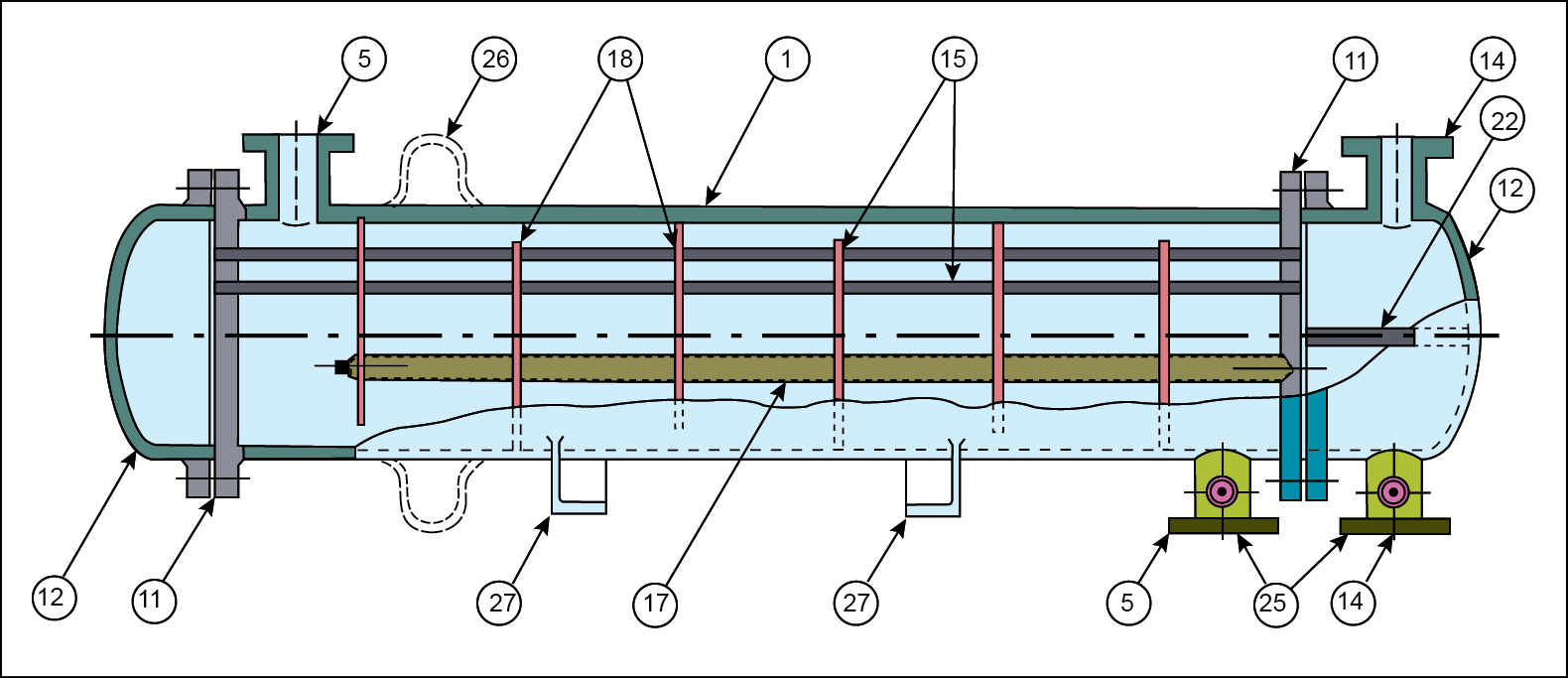 5
26
18
1
15
11
14
22
12
12
11
27
17
27
5
25
14